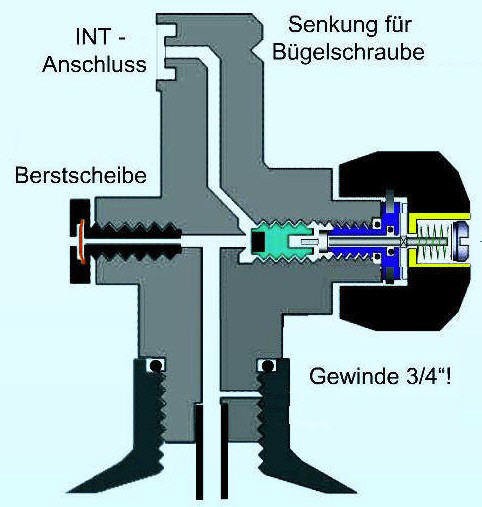 INT - Anschluss

Senkung für Bügelschraube

Berstscheibe

Gewinde 3/4“!